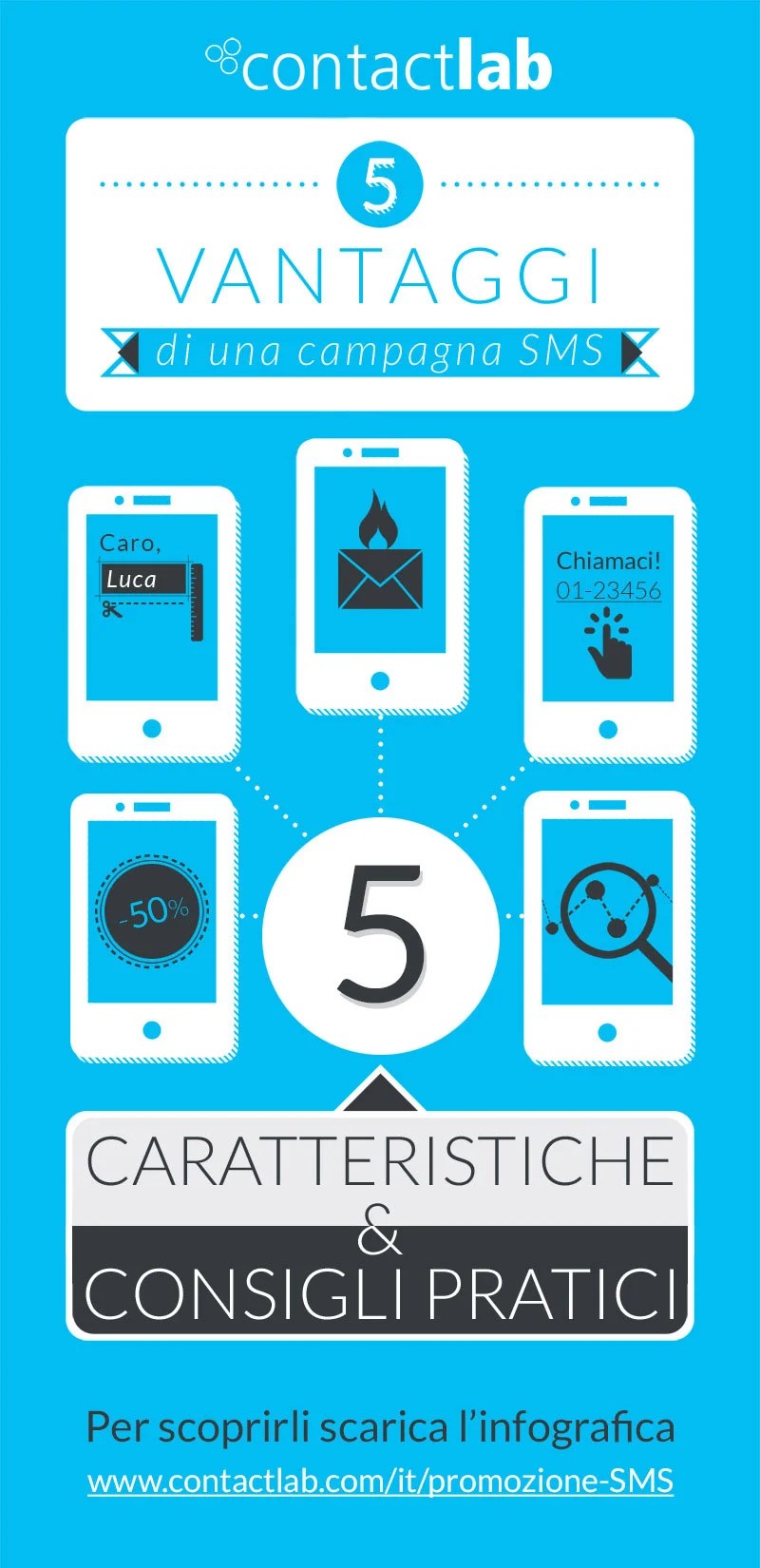 contactlab

5

VANTAGGI

di una campagna SMS

Caro,
Luca

Chiamaci!
01-23456

-50%

5

CARATTERISTICHE
&
CONSIGLI PRATICI

Per scoprirli scarica l'infografica
www.contactlab.com/it/promozione-SMS